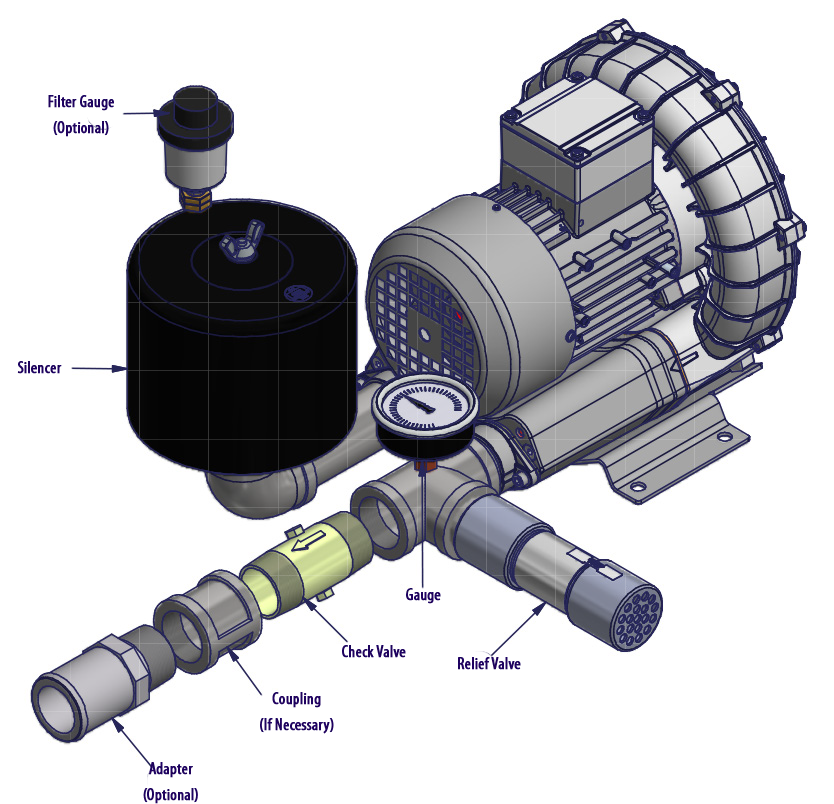 Filter Gauge
(Optional)

Silencer

Gauge

Check Valve

Relief Valve

Coupling
(If Necessary)

Adapter
(Optional)