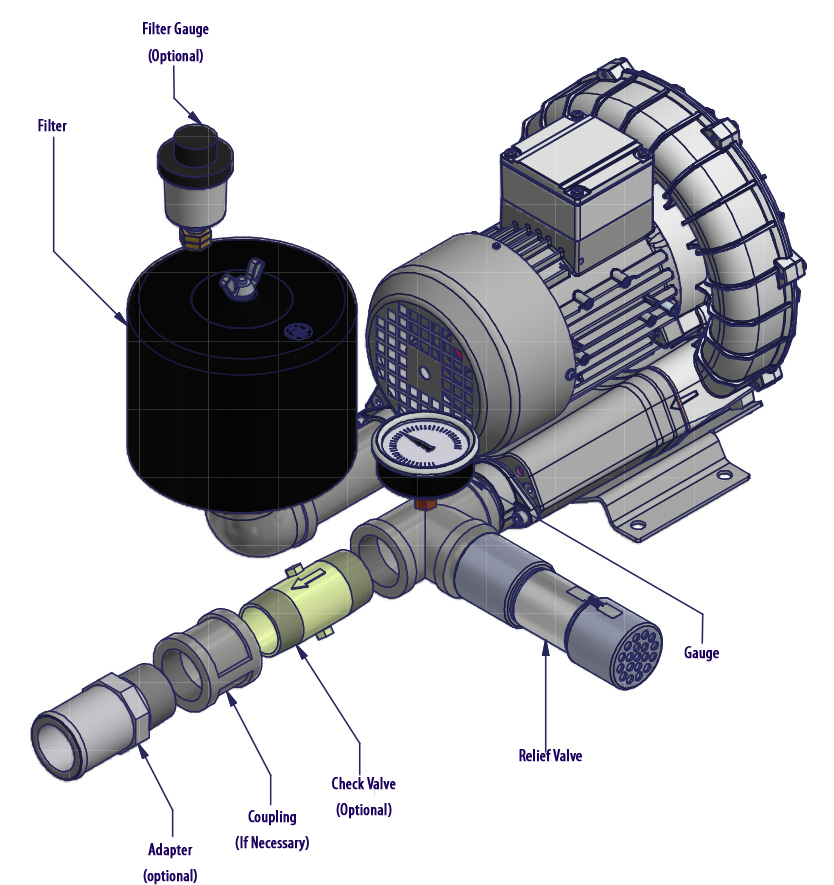 Filter Gauge
(Optional)

Filter

Gauge

Relief Valve

Check Valve
(Optional)

Coupling
(If Necessary)

Adapter
(optional)