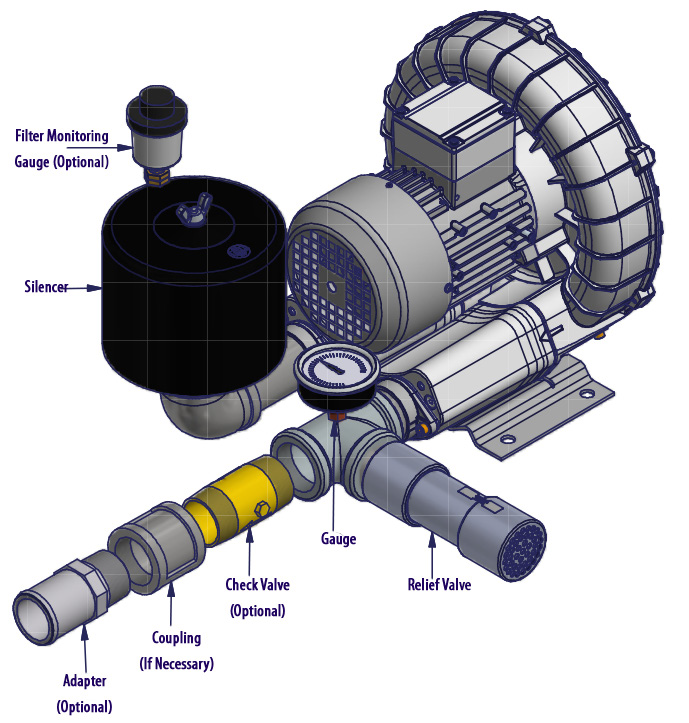 Filter Monitoring Gauge (Optional)

Silencer

Gauge

Check Valve (Optional)

Relief Valve

Coupling (If Necessary)

Adapter (Optional)