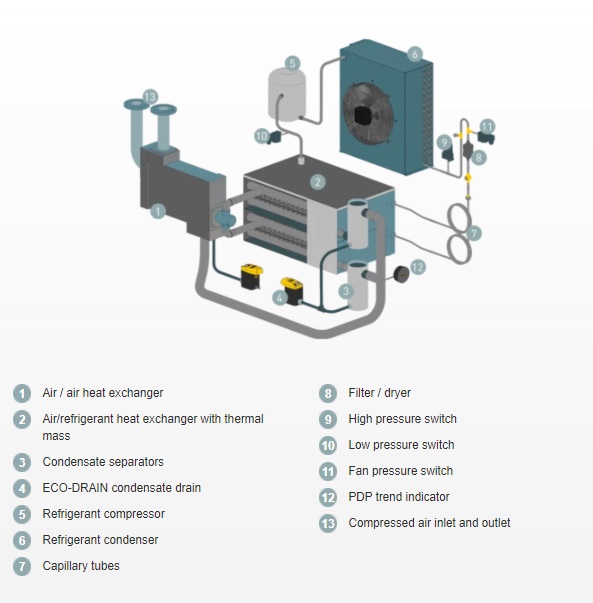 13
5
6
10
11
9
8
2
1
7
12
4
3

1 Air / air heat exchanger

2 Air/refrigerant heat exchanger with thermal mass

3 Condensate separators

4 ECO-DRAIN condensate drain

5 Refrigerant compressor

6 Refrigerant condenser

7 Capillary tubes

8 Filter / dryer

9 High pressure switch

10 Low pressure switch

11 Fan pressure switch

12 PDP trend indicator

13 Compressed air inlet and outlet