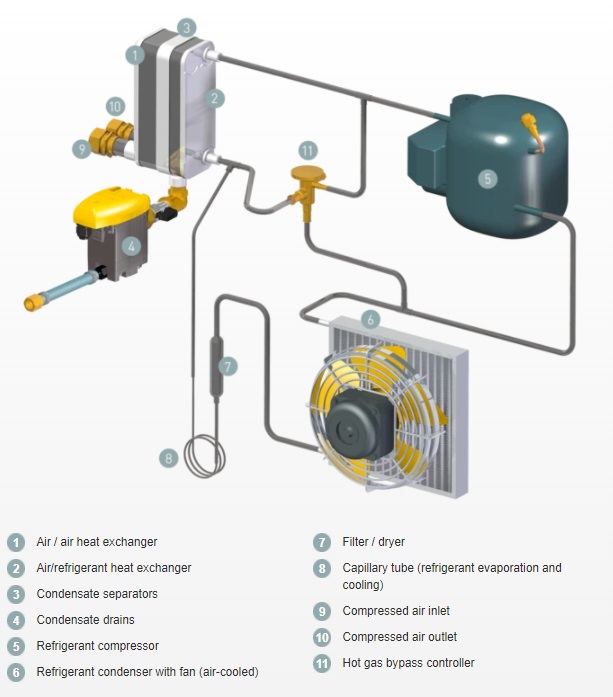 3
1
2
10
9
11
5
4
6
7
8

1 Air / air heat exchanger
2 Air/refrigerant heat exchanger
3 Condensate separators
4 Condensate drains
5 Refrigerant compressor
6 Refrigerant condenser with fan (air-cooled)

7 Filter / dryer
8 Capillary tube (refrigerant evaporation and cooling)
9 Compressed air inlet
10 Compressed air outlet
11 Hot gas bypass controller