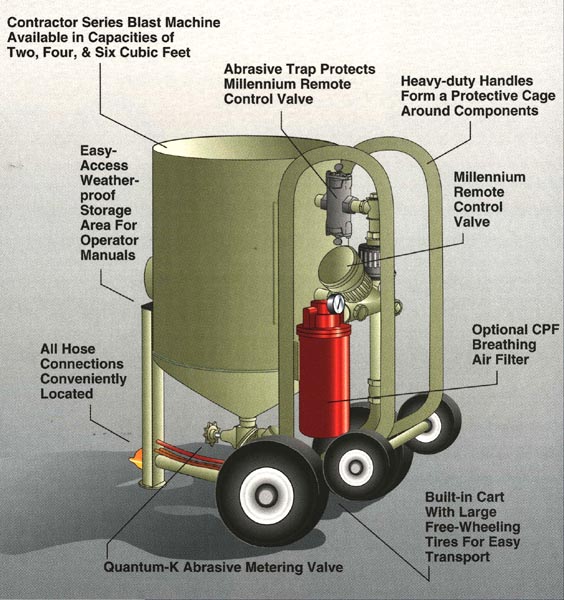 Contractor Series Blast Machine Available in Capacities of Two, Four, & Six Cubic Feet

Abrasive Trap Protects Millennium Remote Control Valve

Heavy-duty Handles Form a Protective Cage Around Components

Easy-Access Weatherproof Storage Area For Operator Manuals

Millennium Remote Control Valve

Optional CPF Breathing Air Filter

All Hose Connections Conveniently Located

Built-in Cart With Large Free-Wheeling Tires For Easy Transport

Quantum-K Abrasive Metering Valve