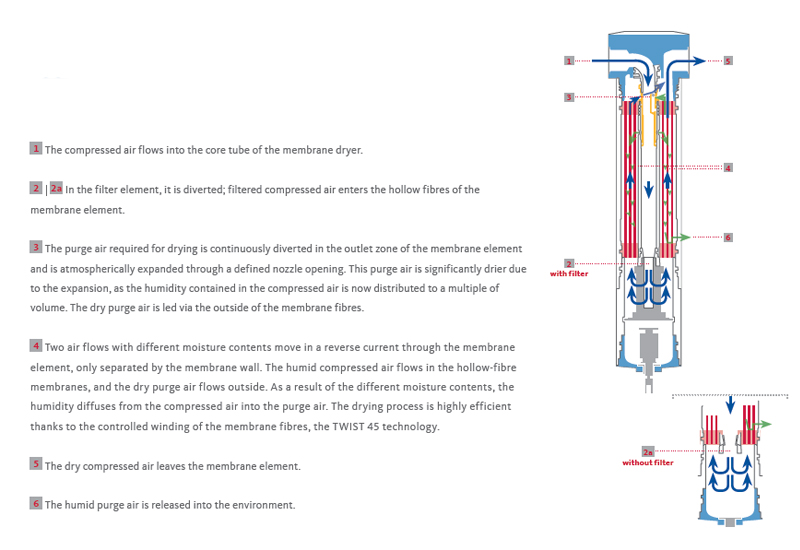 1 The compressed air flows into the core tube of the membrane dryer.

2 | 2a In the filter element, it is diverted; filtered compressed air enters the hollow fibres of the membrane element.

3 The purge air required for drying is continuously diverted in the outlet zone of the membrane element and is atmospherically expanded through a defined nozzle opening. This purge air is significantly drier due to the expansion, as the humidity contained in the compressed air is now distributed to a multiple of volume. The dry purge air is led via the outside of the membrane fibres.

4 Two air flows with different moisture contents move in a reverse current through the membrane element, only separated by the membrane wall. The humid compressed air flows in the hollow-fibre membranes, and the dry purge air flows outside. As a result of the different moisture contents, the humidity diffuses from the compressed air into the purge air. The drying process is highly efficient thanks to the controlled winding of the membrane fibres, the TWIST 45 technology.

5 The dry compressed air leaves the membrane element.

6 The humid purge air is released into the environment.

1

5

3

4

6

2
with filter

2a
without filter