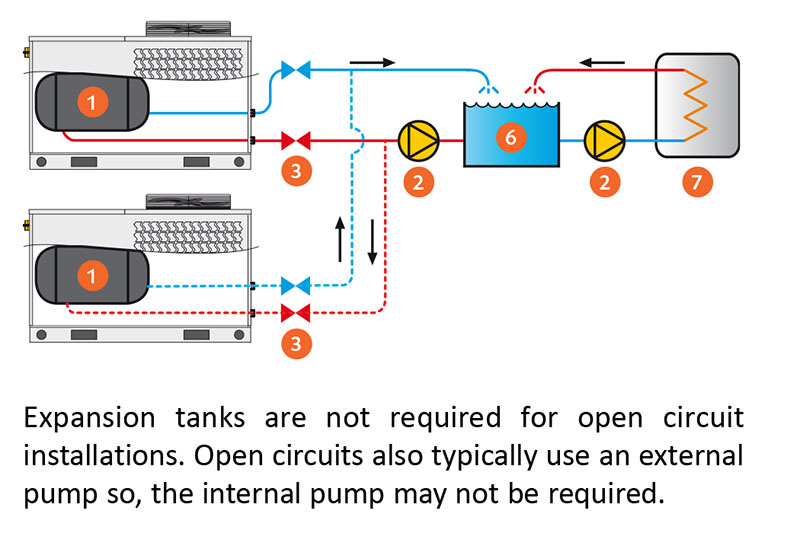 1

3

2

6

2

7

1

3

Expansion tanks are not required for open circuit installations. Open circuits also typically use an external pump so, the internal pump may not be required.